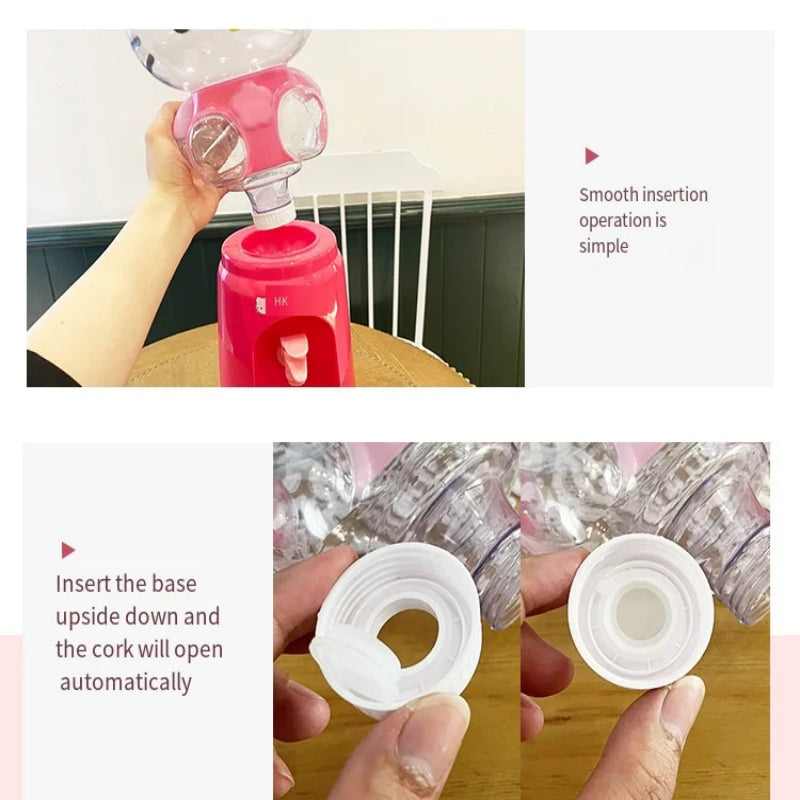 HK

Smooth insertion operation is simple

Insert the base upside down and the cork will open automatically