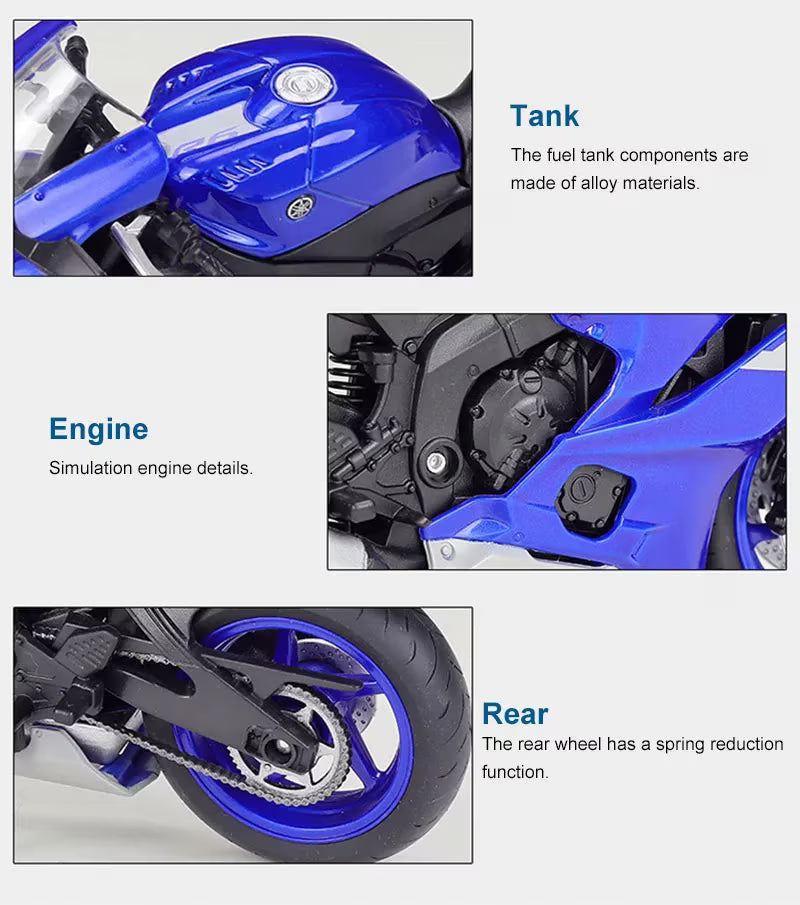 Tank

The fuel tank components are made of alloy materials.

Engine

Simulation engine details.

Rear

The rear wheel has a spring reduction function.